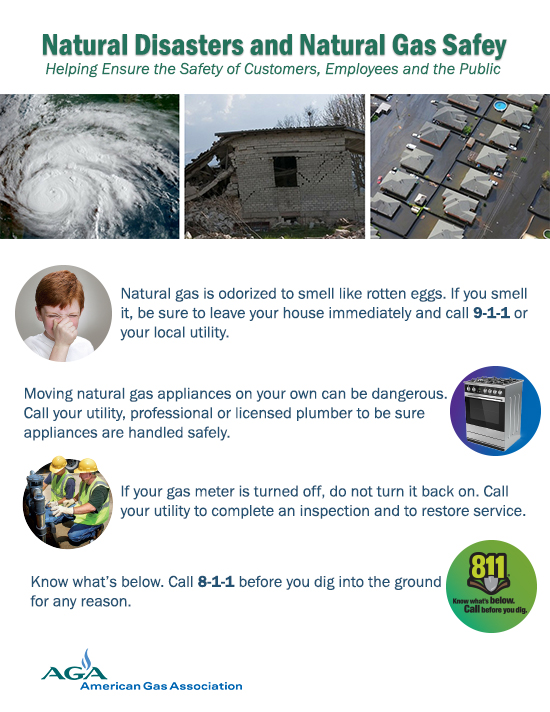 Natural Disasters and Natural Gas Safey
Helping Ensure the Safety of Customers, Employees and the Public

Natural gas is odorized to smell like rotten eggs. If you smell it, be sure to leave your house immediately and call 9-1-1 or your local utility.

Moving natural gas appliances on your own can be dangerous. Call your utility, professional or licensed plumber to be sure appliances are handled safely.

If your gas meter is turned off, do not turn it back on. Call your utility to complete an inspection and to restore service.

Know what's below. Call 8-1-1 before you dig into the ground for any reason.

811
Know what's below.
Call before you dig.

AGA
American Gas Association